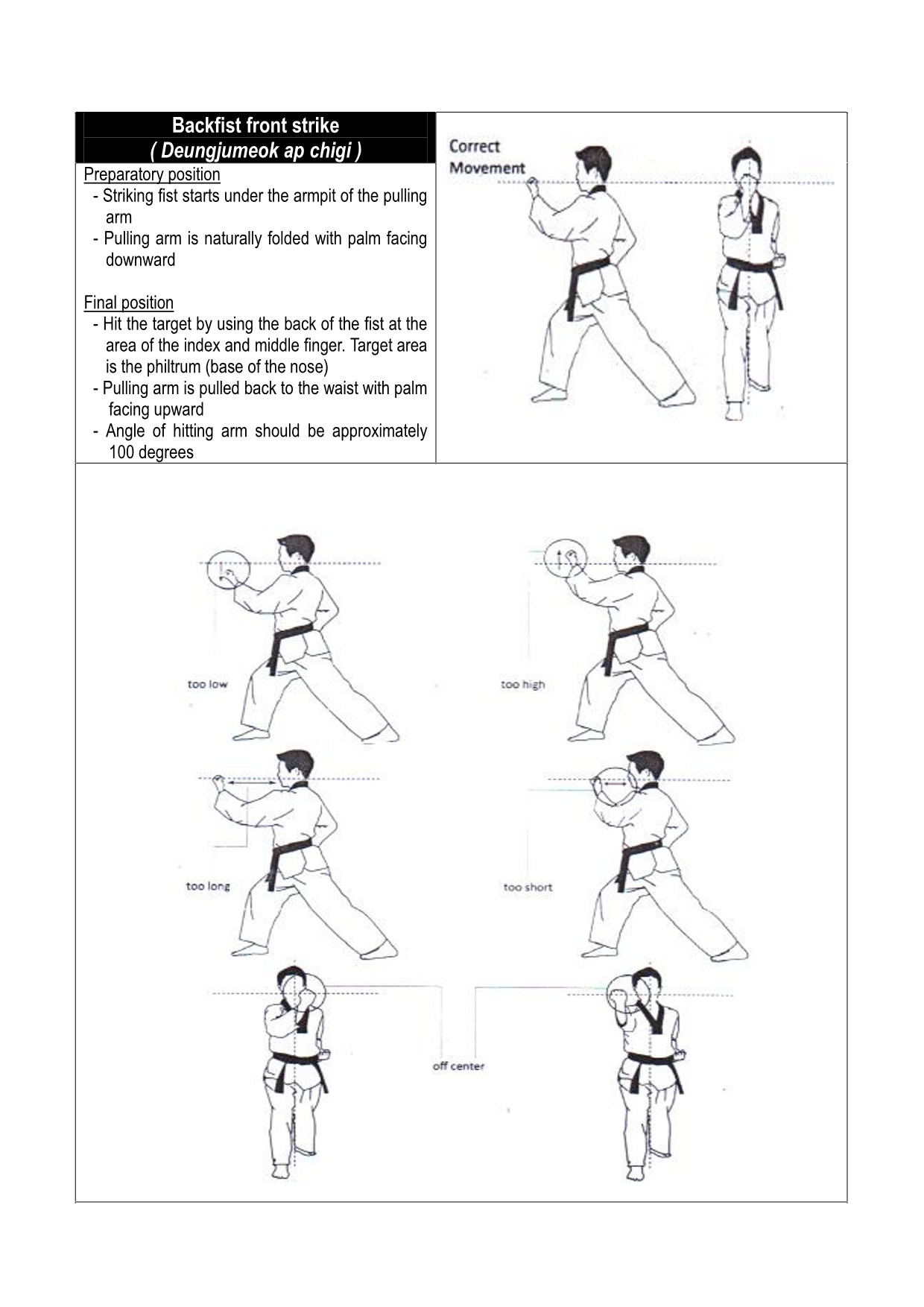 Backfist front strike
( Deungjumeok ap chigi )

Preparatory position
- Striking fist starts under the armpit of the pulling arm
- Pulling arm is naturally folded with palm facing downward

Final position
- Hit the target by using the back of the fist at the area of the index and middle finger. Target area is the philtrum (base of the nose)
- Pulling arm is pulled back to the waist with palm facing upward
- Angle of hitting arm should be approximately 100 degrees

Correct Movement

too low

too high

too long

too short

off center